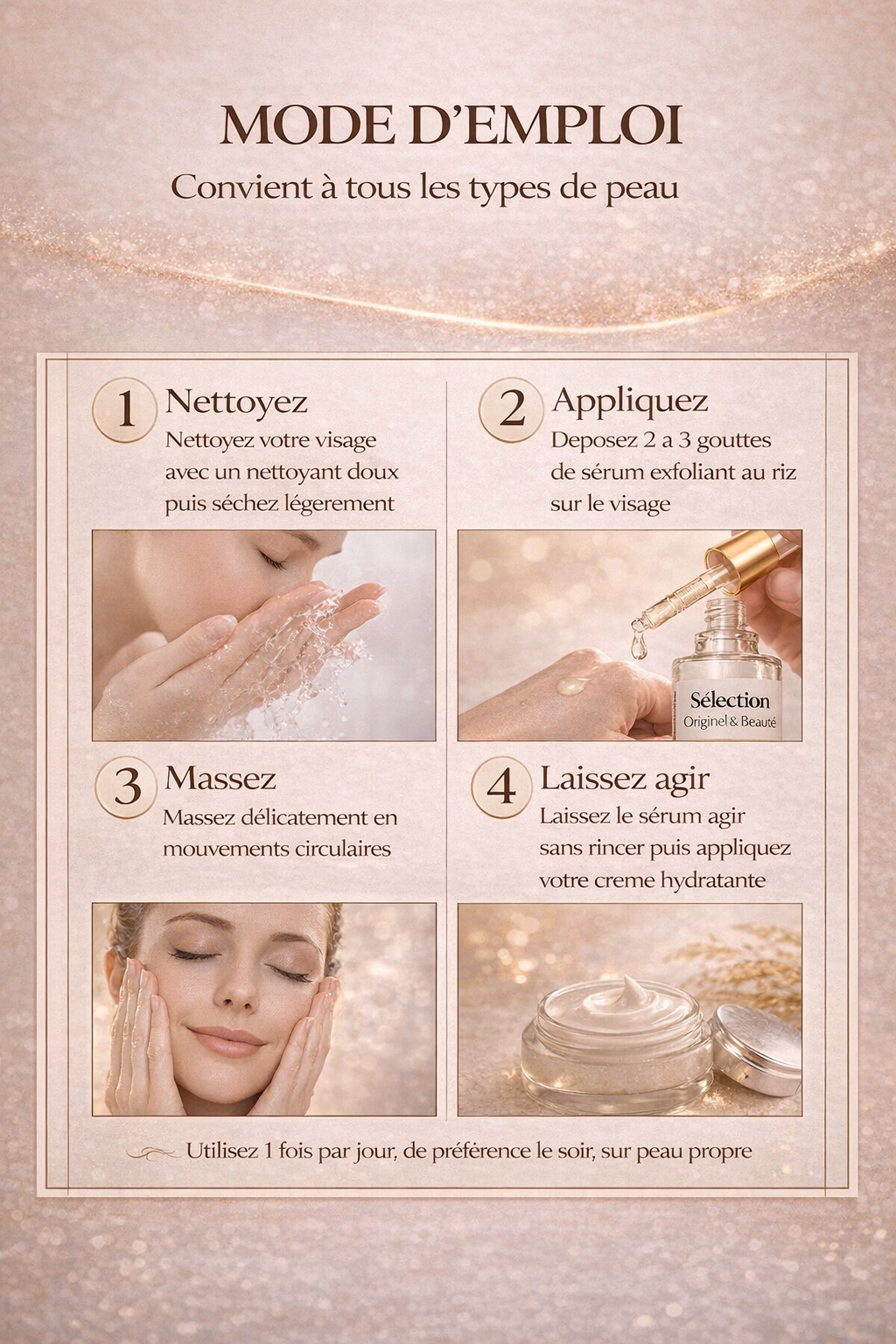 MODE D'EMPLOI

Convient à tous les types de peau

1 Nettoyez

Nettoyez votre visage avec un nettoyant doux puis séchez légerement

2 Appliquez

Deposez 2 a 3 gouttes de sérum exfoliant au riz sur le visage

Sélection
Originel & Beauté

3 Massez

Massez délicatement en mouvements circulaires

4 Laissez agir

Laissez le sérum agir sans rincer puis appliquez votre creme hydratante

Utilisez 1 fois par jour, de préférence le soir, sur peau propre